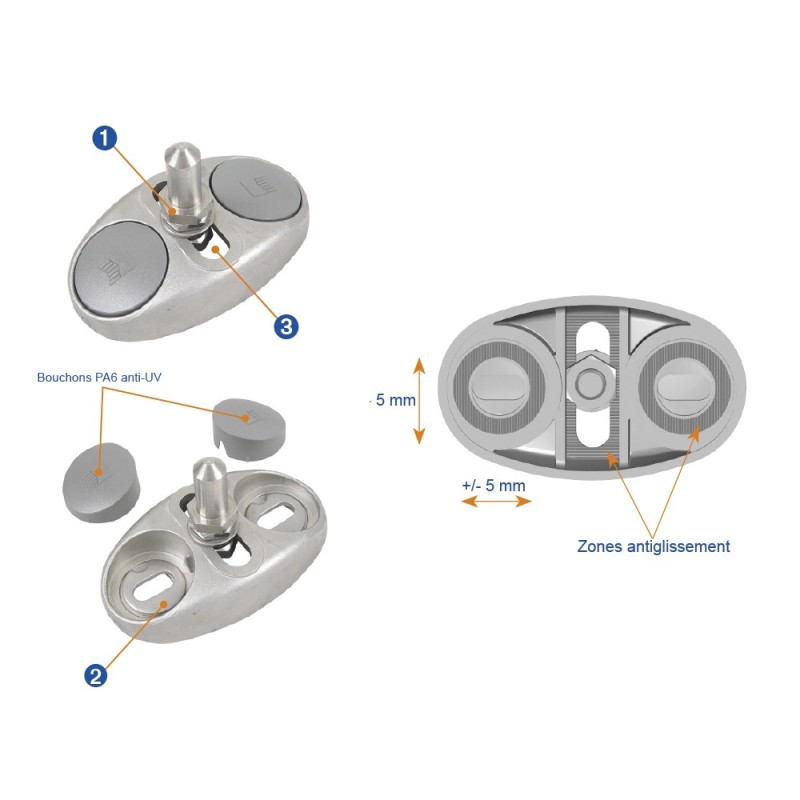 1

3

Bouchons PA6 anti-UV

2

5 mm

+/- 5 mm

Zones antiglissement