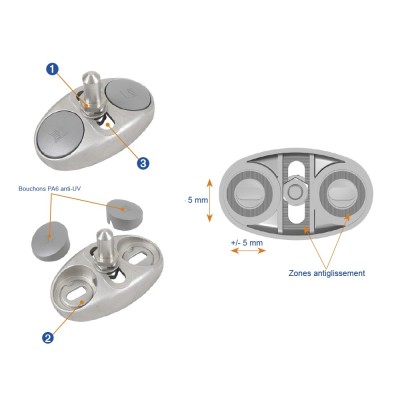 1

3

Bouchons PA6 anti-UV

2

5 mm

+/- 5 mm

Zones antiglissement